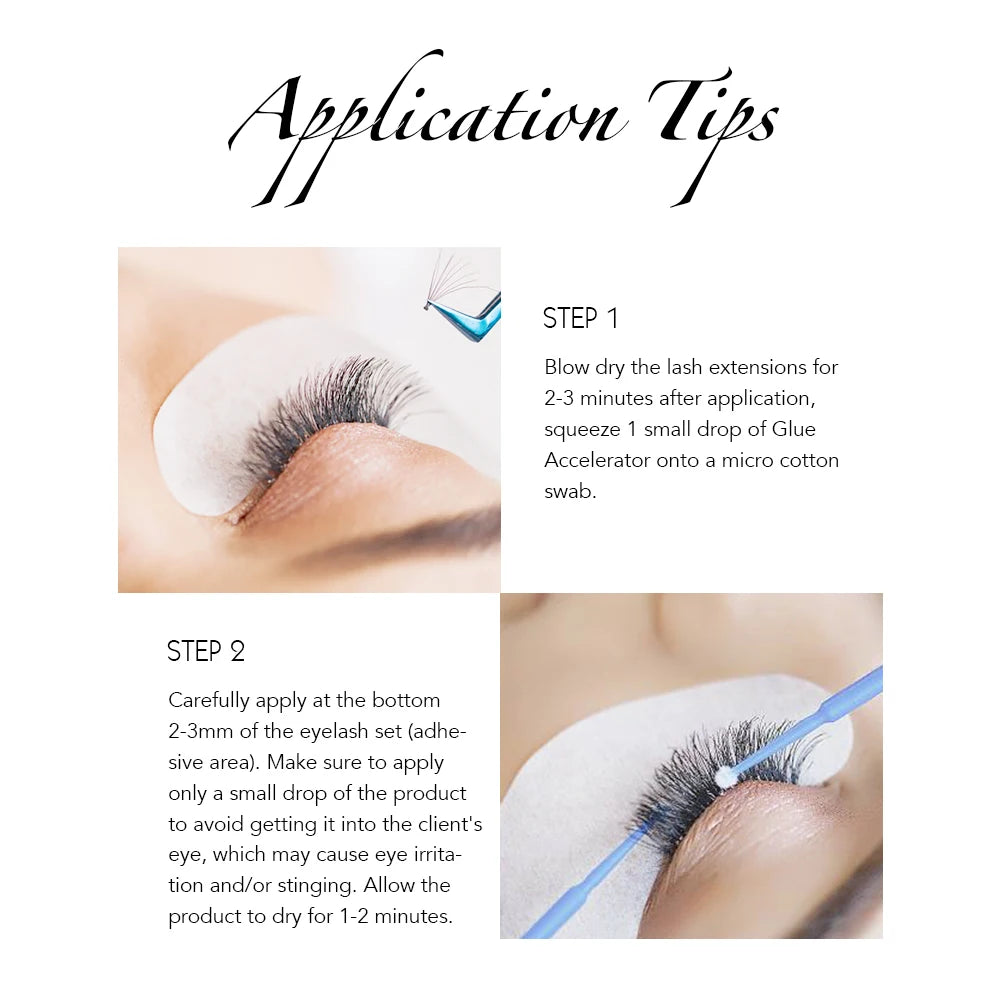 Application Tips

STEP 1

Blow dry the lash extensions for 2-3 minutes after application, squeeze 1 small drop of Glue Accelerator onto a micro cotton swab.

STEP 2

Carefully apply at the bottom 2-3mm of the eyelash set (adhesive area). Make sure to apply only a small drop of the product to avoid getting it into the client's eye, which may cause eye irritation and/or stinging. Allow the product to dry for 1-2 minutes.